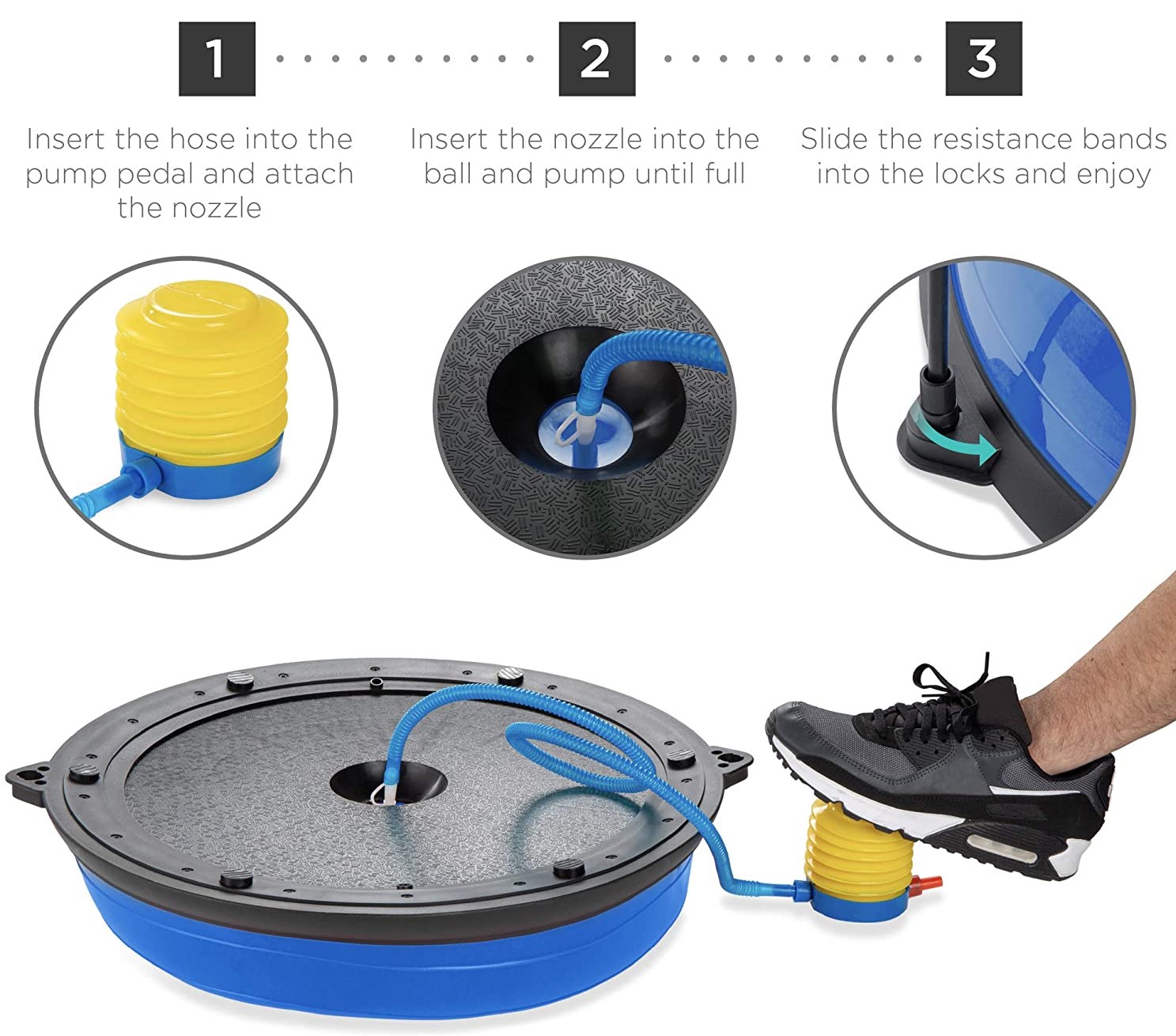 1

Insert the hose into the pump pedal and attach the nozzle

2

Insert the nozzle into the ball and pump until full

3

Slide the resistance bands into the locks and enjoy